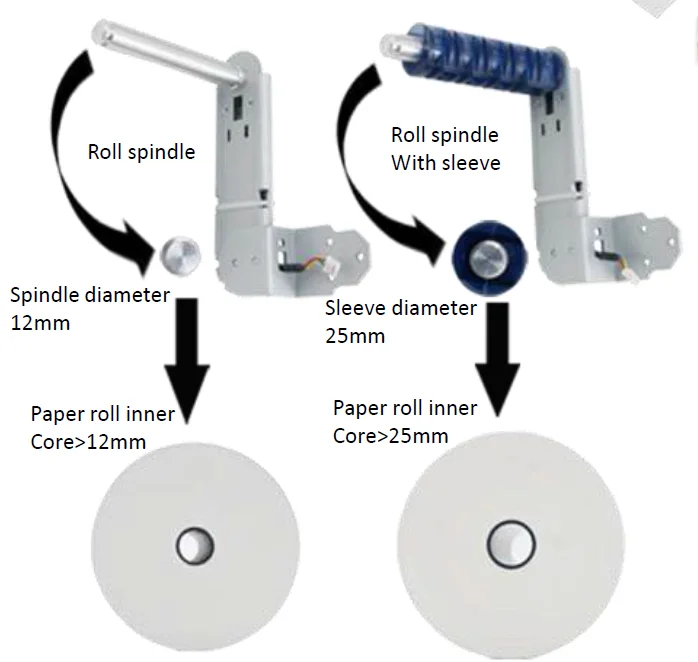 Roll spindle

Spindle diameter
12mm

Paper roll inner
Core>12mm

Roll spindle
With sleeve

Sleeve diameter
25mm

Paper roll inner
Core>25mm