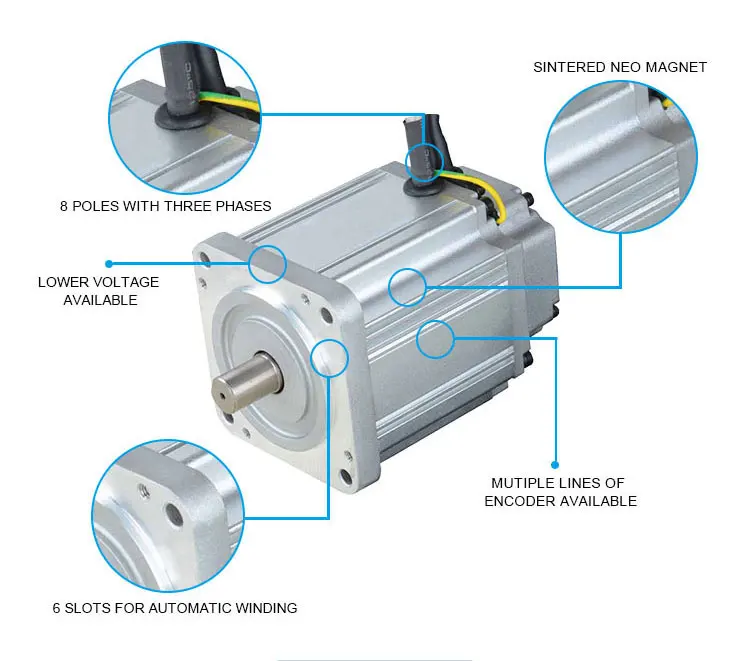 SINTERED NEO MAGNET

8 POLES WITH THREE PHASES

LOWER VOLTAGE AVAILABLE

MUTIPLE LINES OF ENCODER AVAILABLE

6 SLOTS FOR AUTOMATIC WINDING