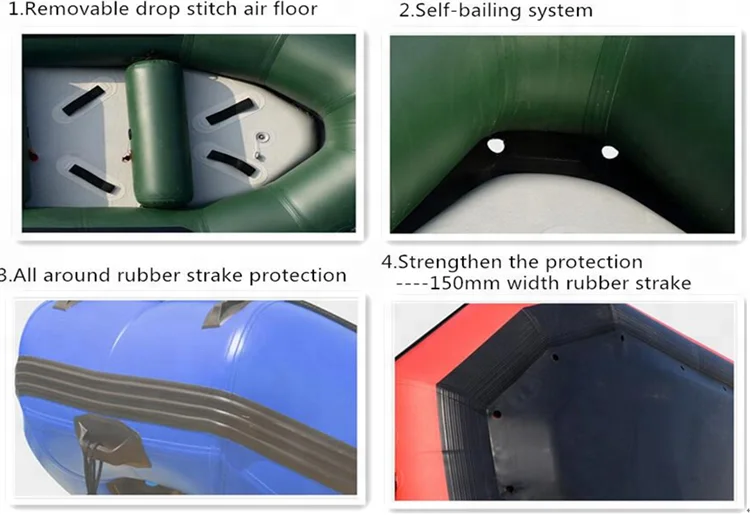 1.Removable drop stitch air floor

2.Self-bailing system

3.All around rubber strake protection

4.Strengthen the protection
----150mm width rubber strake