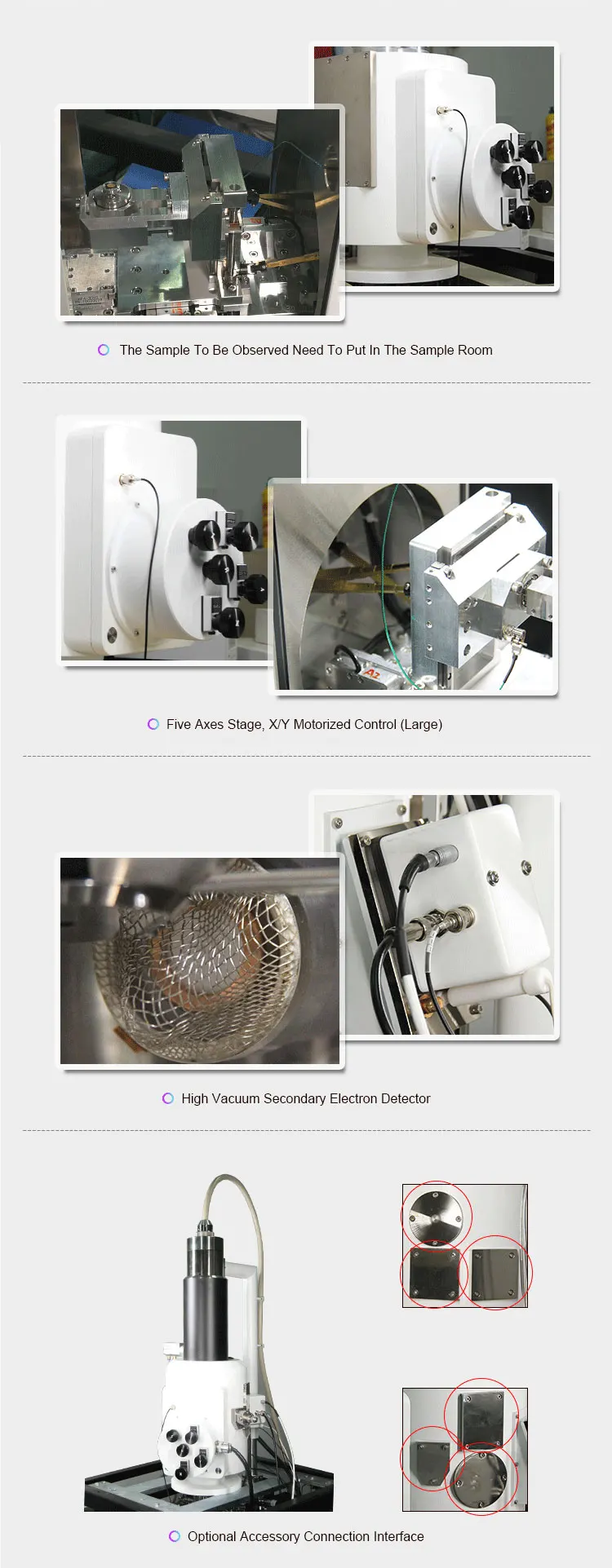 The Sample To Be Observed Need To Put In The Sample Room

Five Axes Stage, X/Y Motorized Control (Large)

High Vacuum Secondary Electron Detector

Optional Accessory Connection Interface