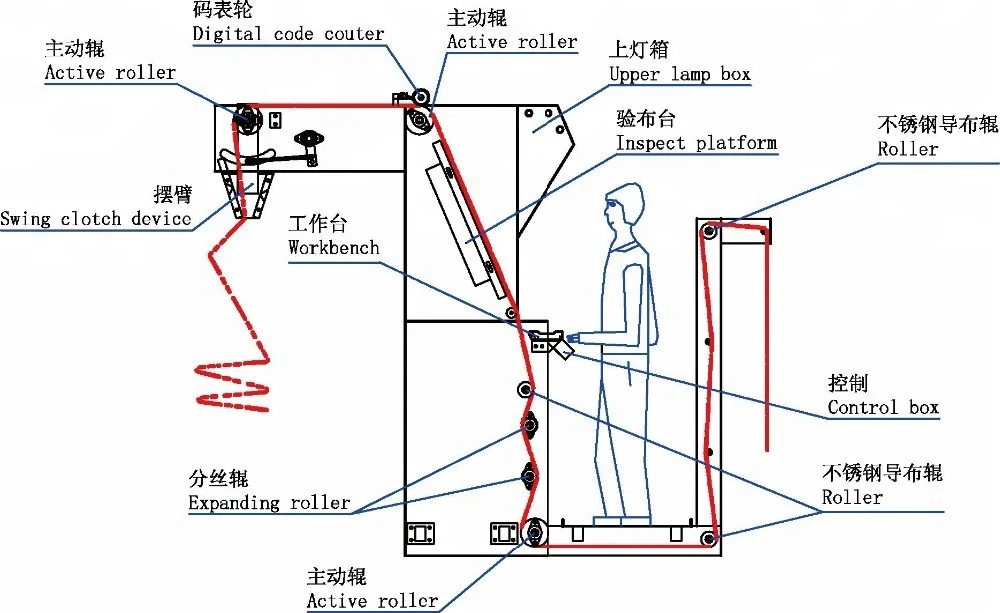 码表轮
Digital code couter

主动辊
Active roller

主动辊
Active roller

上灯箱
Upper lamp box

验布台
Inspect platform

不锈钢导布辊
Roller

摆臂
Swing clotch device

工作台
Workbench

控制
Control box

分丝辊
Expanding roller

不锈钢导布辊
Roller

主动辊
Active roller