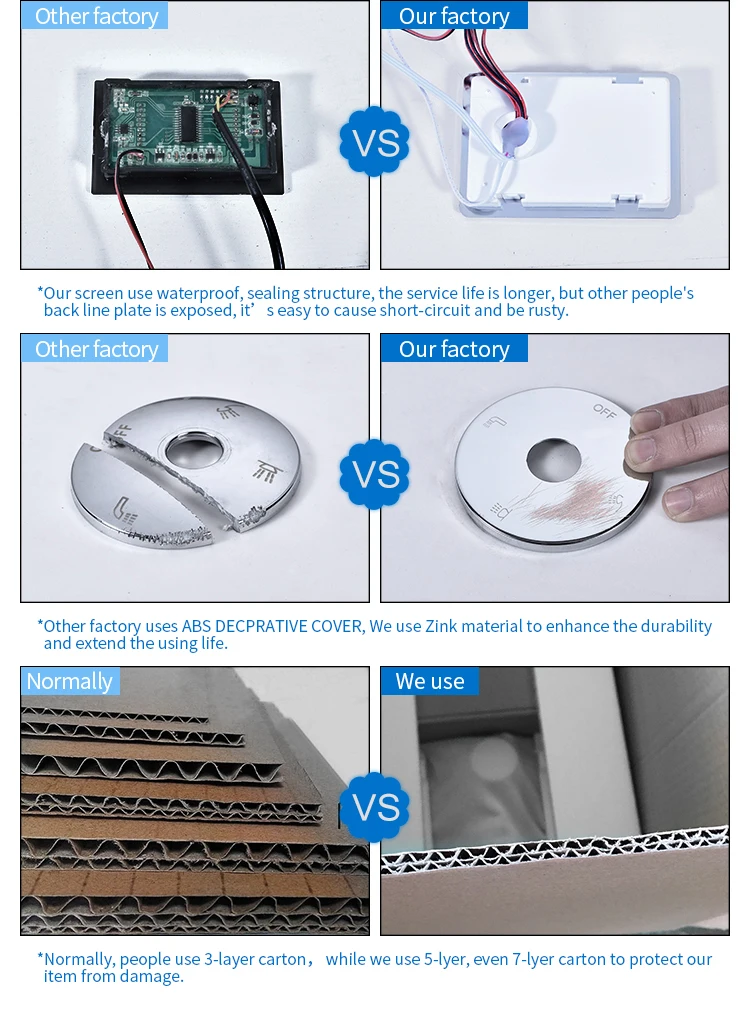 Other factory

VS

Our factory

*Our screen use waterproof, sealing structure, the service life is longer, but other people's back line plate is exposed, it' s easy to cause short-circuit and be rusty.

Other factory

OFF

VS

Our factory

OFF

*Other factory uses ABS DECPRATIVE COVER, We use Zink material to enhance the durability and extend the using life.

Normally

VS

We use

*Normally, people use 3-layer carton， while we use 5-lyer, even 7-lyer carton to protect our item from damage.