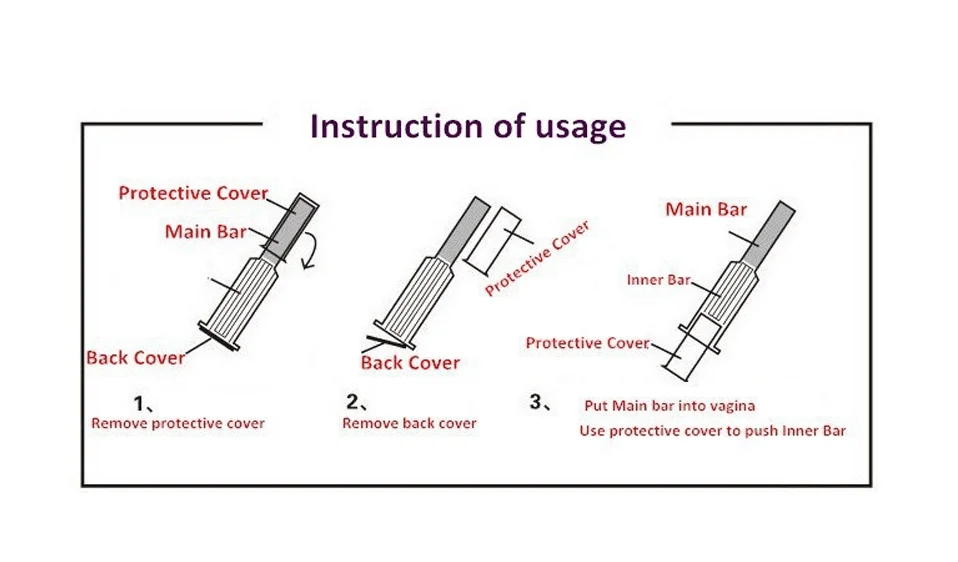 Instruction of usage

Protective Cover
Main Bar
Back Cover
1、
Remove protective cover

Protective Cover
Back Cover
2、
Remove back cover

Main Bar
Inner Bar
Protective Cover
3、
Put Main bar into vagina
Use protective cover to push Inner Bar