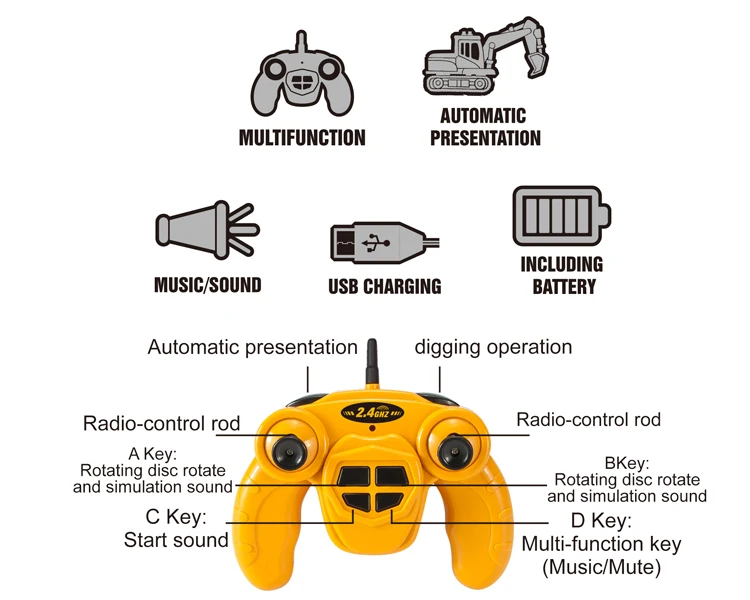 MULTIFUNCTION

AUTOMATIC PRESENTATION

MUSIC/SOUND

USB CHARGING

INCLUDING BATTERY

Automatic presentation

digging operation

2.4GHZ

Radio-control rod

Radio-control rod

A Key:
Rotating disc rotate and simulation sound

BKey:
Rotating disc rotate and simulation sound

C Key:
Start sound

D Key:
Multi-function key (Music/Mute)