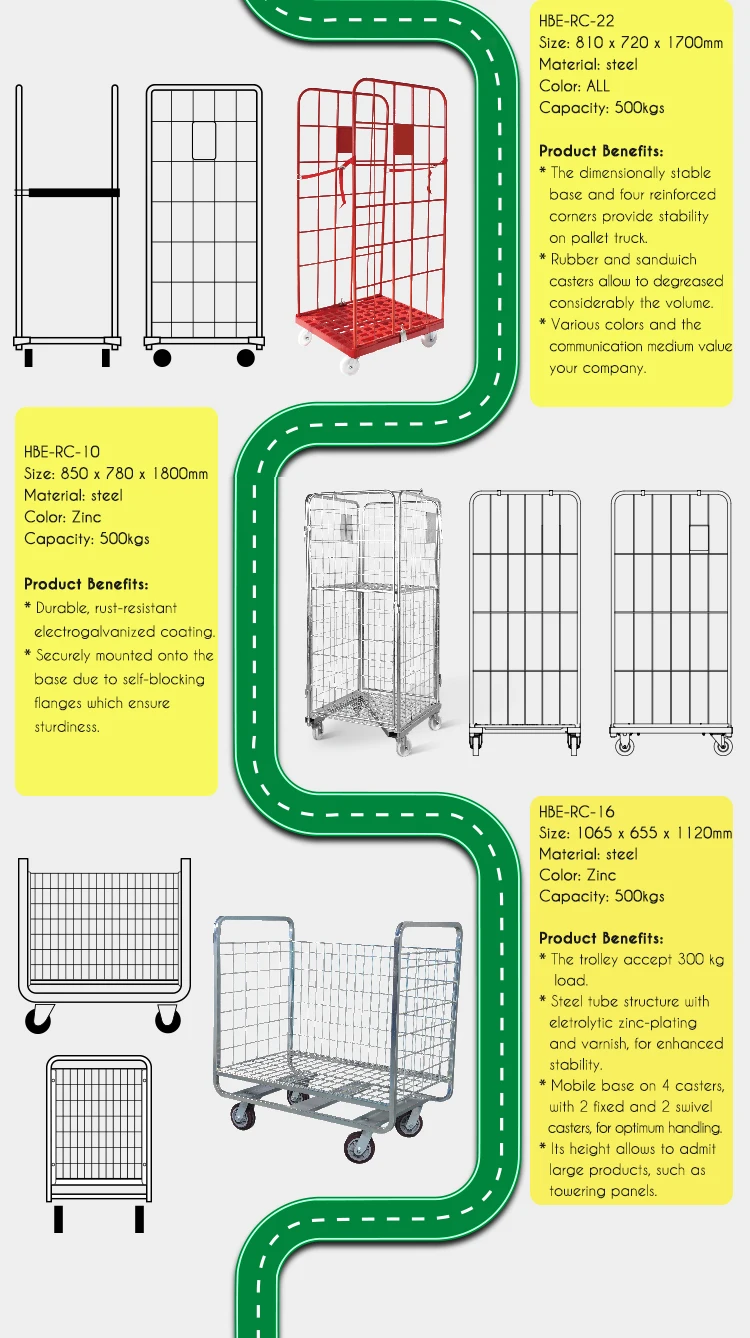 HBE-RC-22
Size: 810 x 720 x 1700mm
Material: steel
Color: ALL
Capacity: 500kgs

Product Benefits:
* The dimensionally stable base and four reinforced corners provide stability on pallet truck.
* Rubber and sandwich casters allow to degreased considerably the volume.
* Various colors and the communication medium value your company.

HBE-RC-10
Size: 850 x 780 x 1800mm
Material: steel
Color: Zinc
Capacity: 500kgs

Product Benefits:
* Durable, rust-resistant electrogalvanized coating.
* Securely mounted onto the base due to self-blocking flanges which ensure sturdiness.

HBE-RC-16
Size: 1065 x 655 x 1120mm
Material: steel
Color: Zinc
Capacity: 500kgs

Product Benefits:
* The trolley accept 300 kg load.
* Steel tube structure with eletrolytic zinc-plating and varnish, for enhanced stability.
* Mobile base on 4 casters, with 2 fixed and 2 swivel casters, for optimum handling.
* Its height allows to admit large products, such as towering panels.