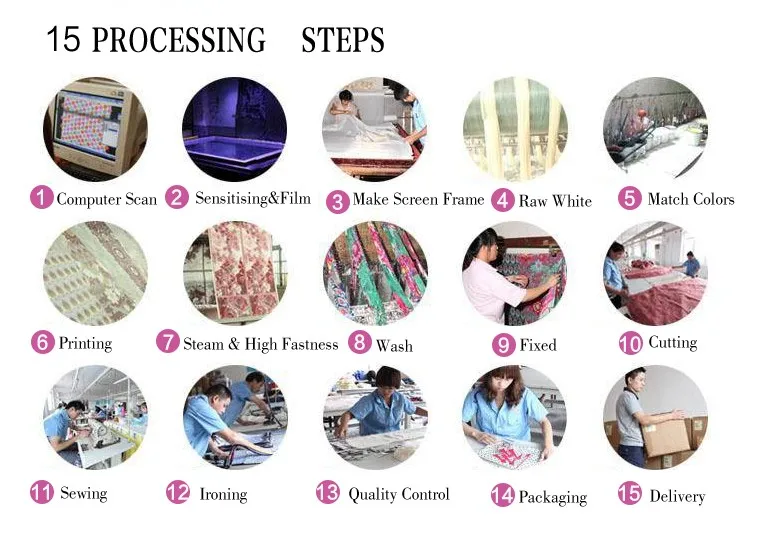 15 PROCESSING STEPS

1 Computer Scan
2 Sensitising&Film
3 Make Screen Frame
4 Raw White
5 Match Colors

6 Printing
7 Steam & High Fastness
8 Wash
9 Fixed
10 Cutting

11 Sewing
12 Ironing
13 Quality Control
14 Packaging
15 Delivery