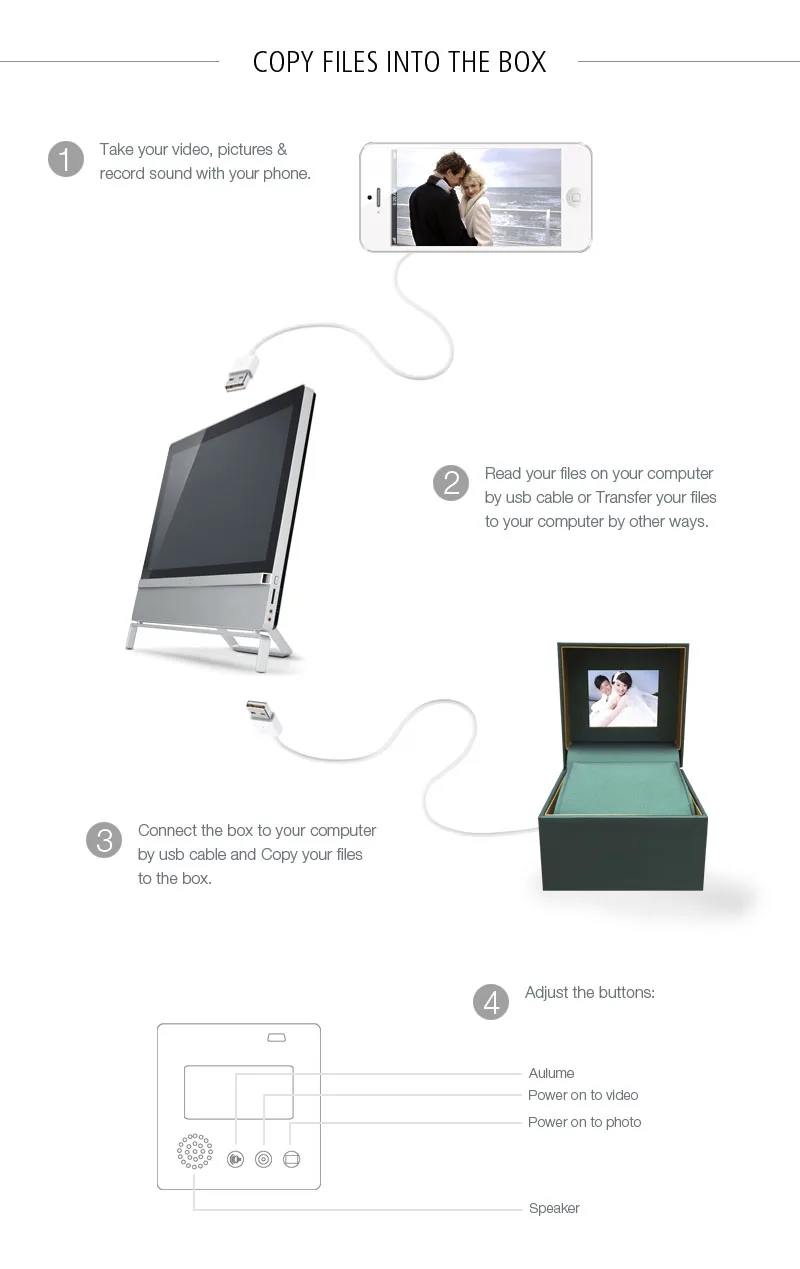 COPY FILES INTO THE BOX

1 Take your video, pictures & record sound with your phone.

2 Read your files on your computer by usb cable or Transfer your files to your computer by other ways.

3 Connect the box to your computer by usb cable and Copy your files to the box.

4 Adjust the buttons:

Aulume
Power on to video
Power on to photo
Speaker