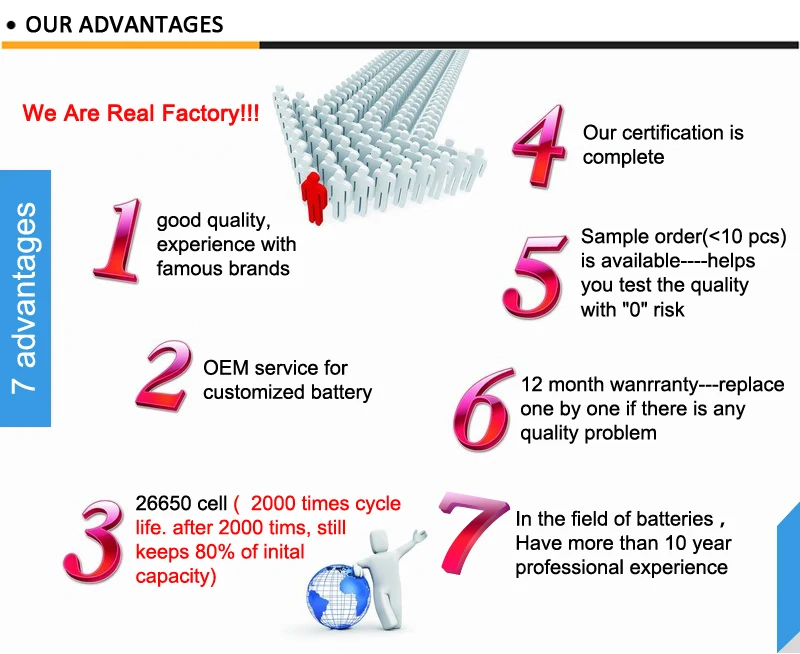 • OUR ADVANTAGES

We Are Real Factory!!!

7 advantages

1 good quality, experience with famous brands

2 OEM service for customized battery

3 26650 cell ( 2000 times cycle life. after 2000 tims, still keeps 80% of inital capacity)

4 Our certification is complete

5 Sample order(<10 pcs) is available----helps you test the quality with "0" risk

6 12 month wanrranty---replace one by one if there is any quality problem

7 In the field of batteries , Have more than 10 year professional experience