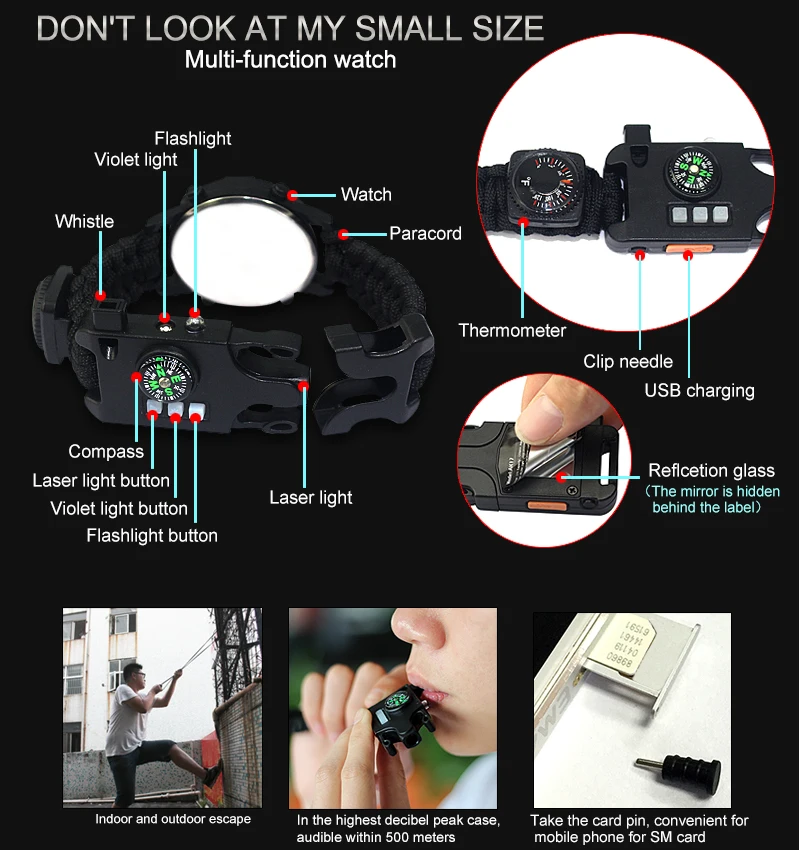 DON'T LOOK AT MY SMALL SIZE
Multi-function watch

Flashlight
Violet light
Watch
Whistle
Paracord
Compass
Laser light button
Violet light button
Flashlight button
Laser light

Thermometer
Clip needle
USB charging

Reflcetion glass
(The mirror is hidden behind the label)

Indoor and outdoor escape

In the highest decibel peak case, audible within 500 meters

Take the card pin, convenient for mobile phone for SM card