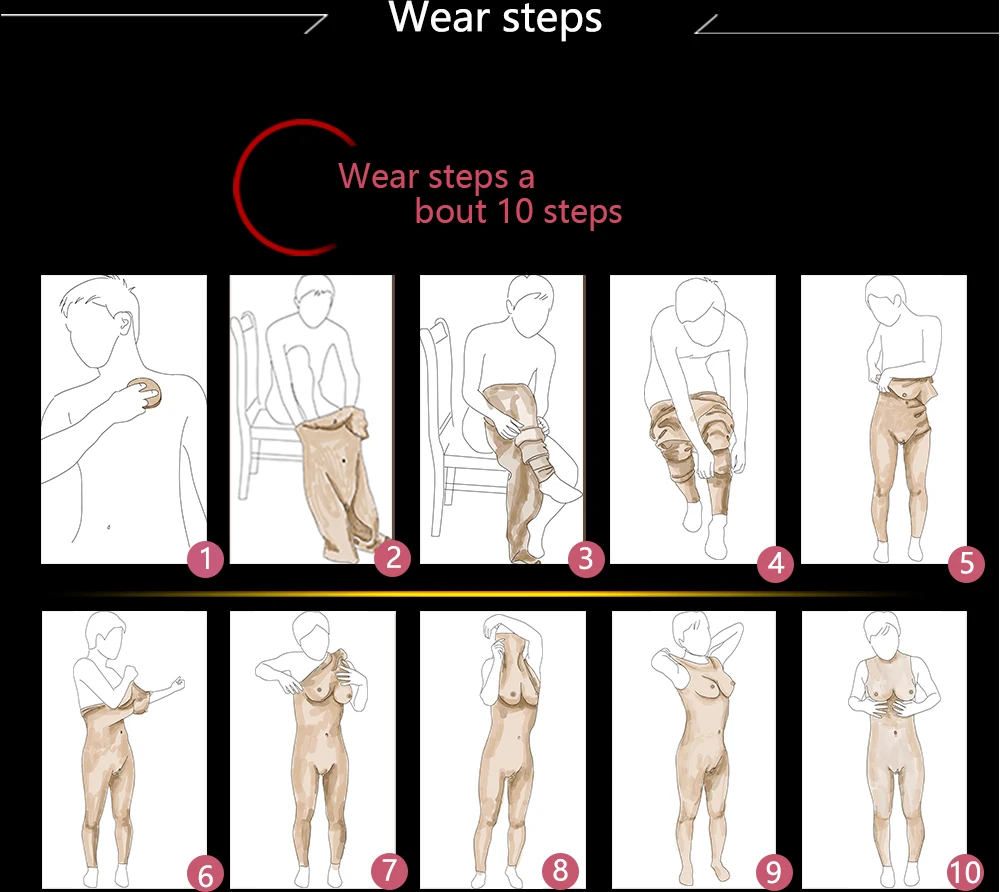 Wear steps

Wear steps a
bout 10 steps

1
2
3
4
5
6
7
8
9
10