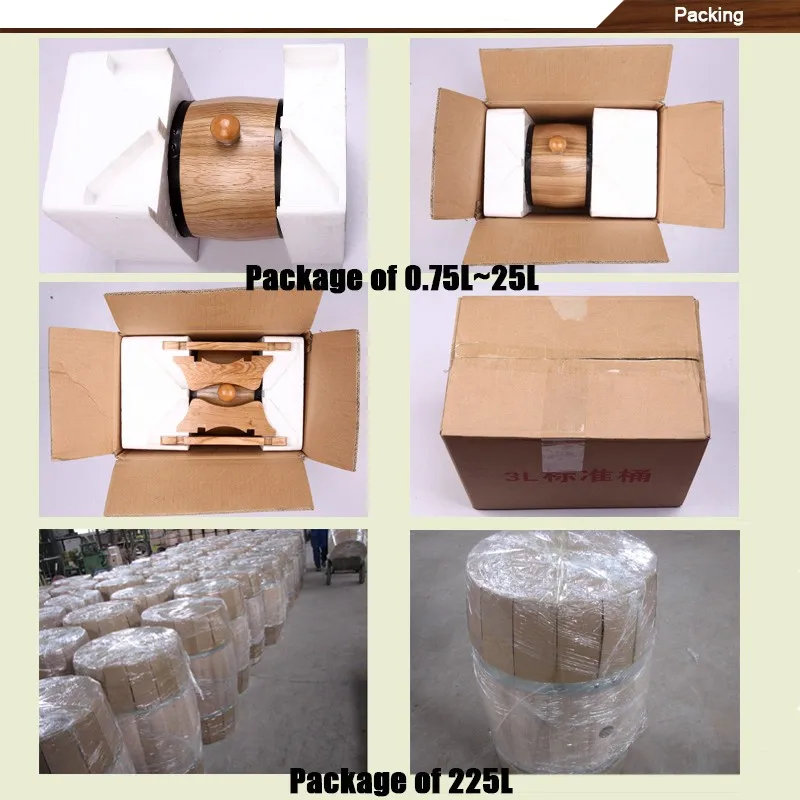 Packing

Package of 0.75L~25L

3L标准桶

Package of 225L