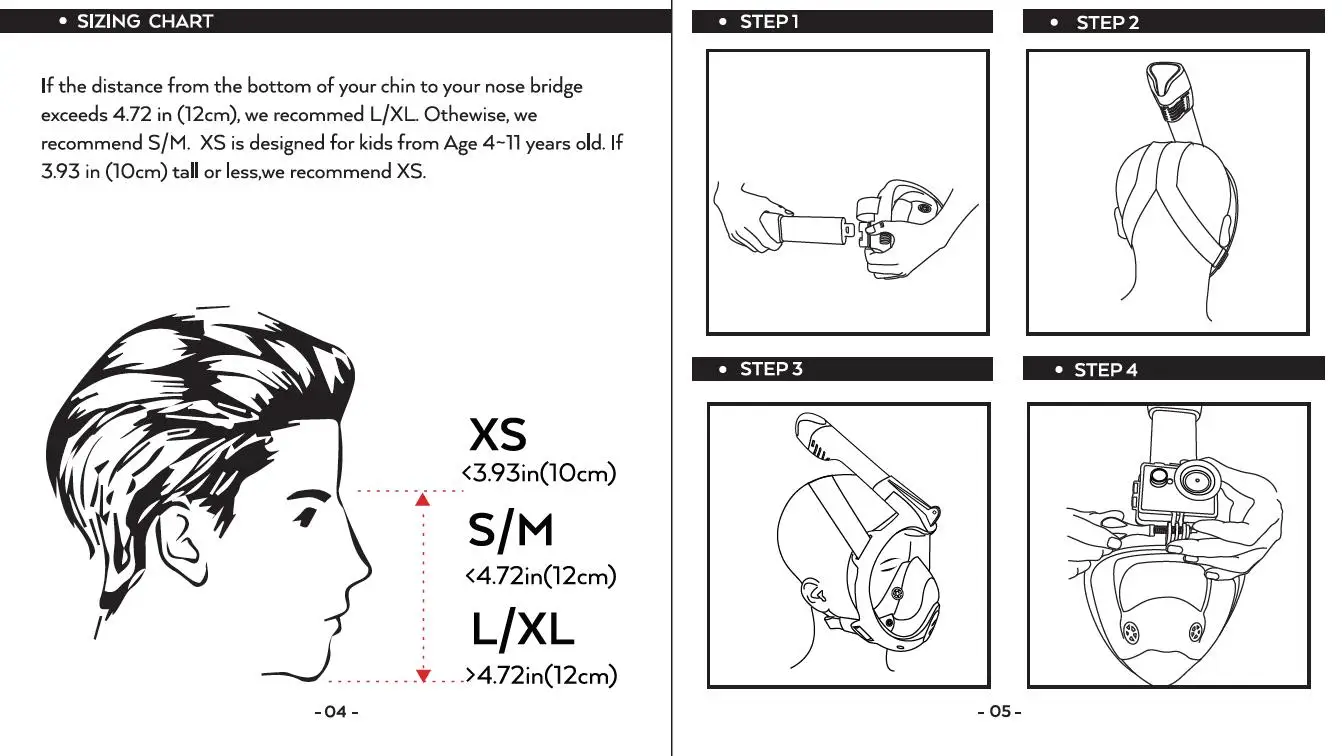 • SIZING CHART

If the distance from the bottom of your chin to your nose bridge exceeds 4.72 in (12cm), we recommed L/XL. Othewise, we recommend S/M. XS is designed for kids from Age 4~11 years old. If 3.93 in (10cm) tall or less,we recommend XS.

XS
<3.93in(10cm)
S/M
<4.72in(12cm)
L/XL
>4.72in(12cm)

- 04 -

• STEP 1

• STEP 2

• STEP 3

• STEP 4

- 05 -