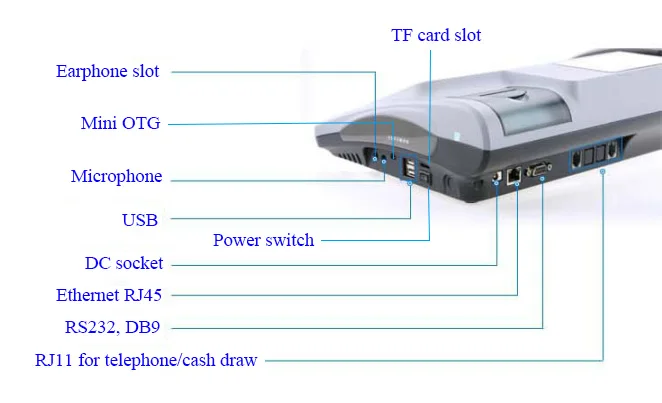 TF card slot

Earphone slot

Mini OTG

Microphone

USB

Power switch

DC socket

Ethernet RJ45

RS232, DB9

RJ11 for telephone/cash draw