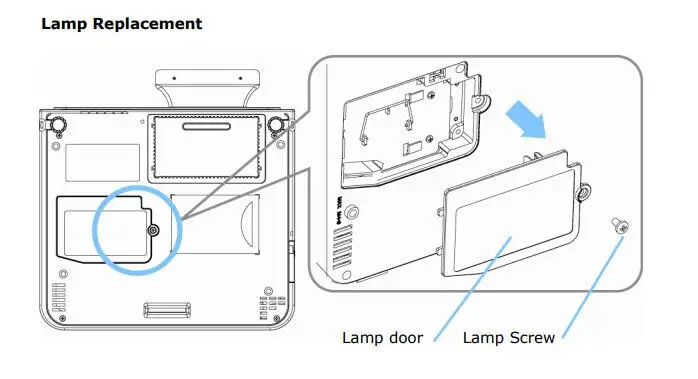 Lamp Replacement

Lamp door

Lamp Screw