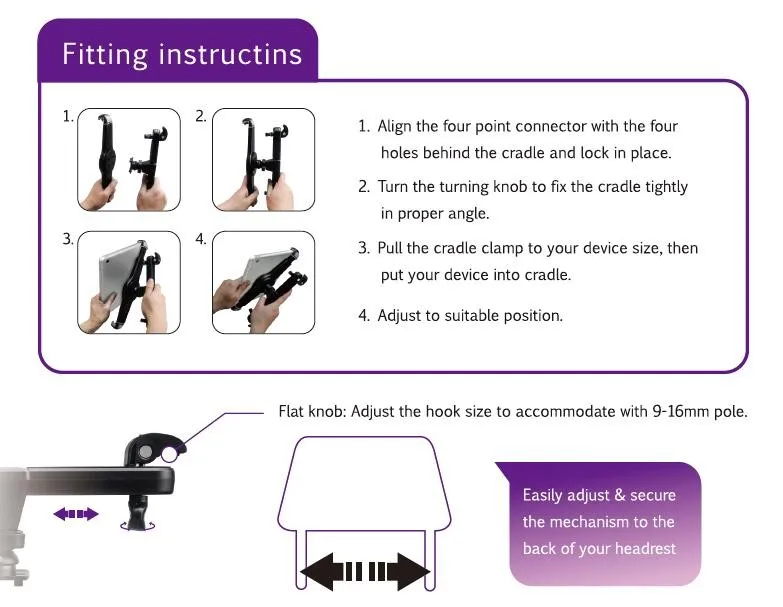 Fitting instructins

1.

2.

3.

4.

1. Align the four point connector with the four holes behind the cradle and lock in place.

2. Turn the turning knob to fix the cradle tightly in proper angle.

3. Pull the cradle clamp to your device size, then put your device into cradle.

4. Adjust to suitable position.

Flat knob: Adjust the hook size to accommodate with 9-16mm pole.

Easily adjust & secure the mechanism to the back of your headrest