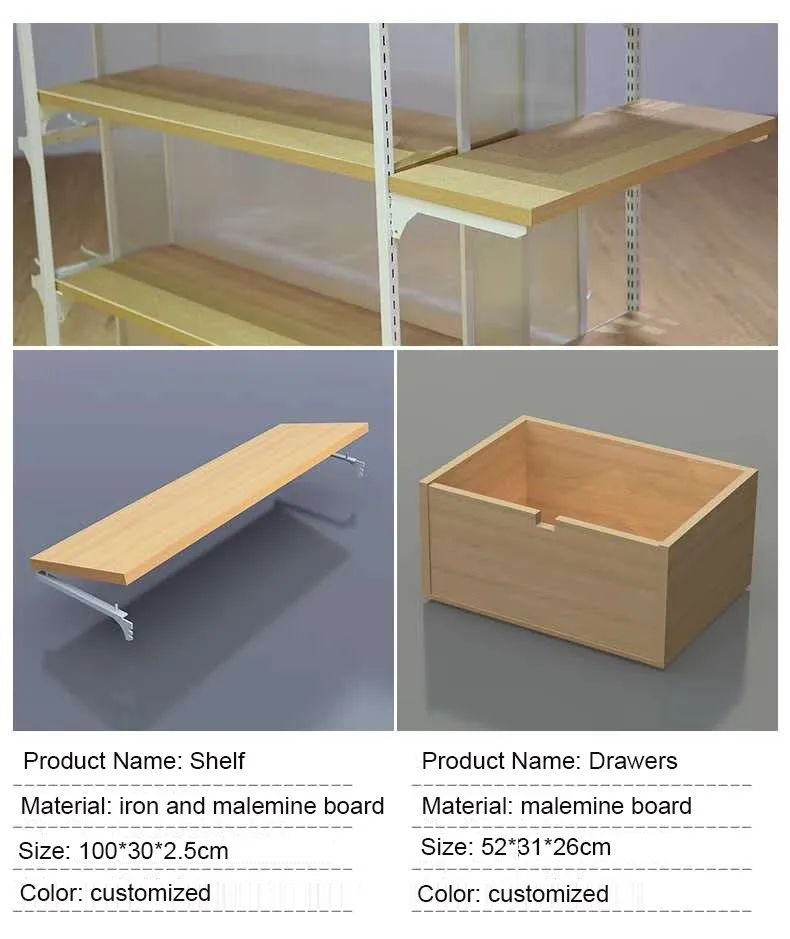 Product Name: Shelf

Material: iron and malemine board

Size: 100*30*2.5cm

Color: customized

Product Name: Drawers

Material: malemine board

Size: 52*31*26cm

Color: customized