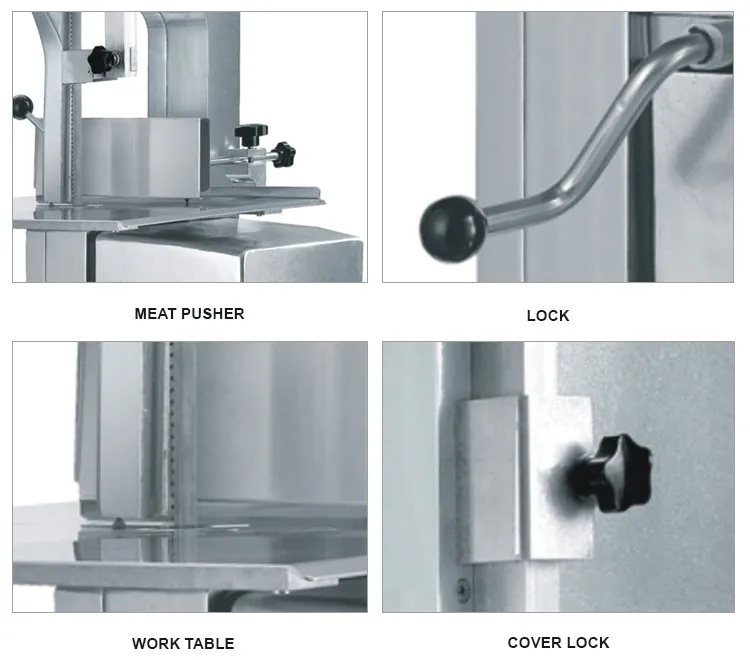 MEAT PUSHER

LOCK

WORK TABLE

COVER LOCK