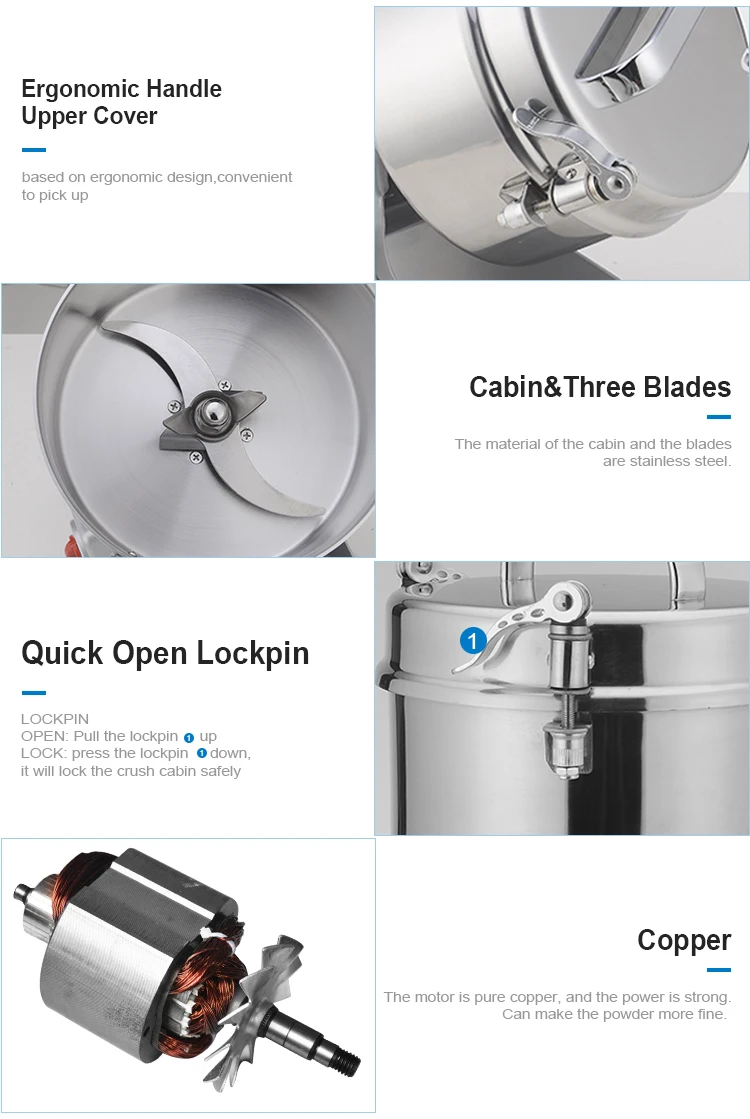 Ergonomic Handle
Upper Cover

based on ergonomic design,convenient to pick up

Cabin&Three Blades

The material of the cabin and the blades are stainless steel.

Quick Open Lockpin

LOCKPIN
OPEN: Pull the lockpin 1 up
LOCK: press the lockpin 1 down,
it will lock the crush cabin safely

1

Copper

The motor is pure copper, and the power is strong. Can make the powder more fine.