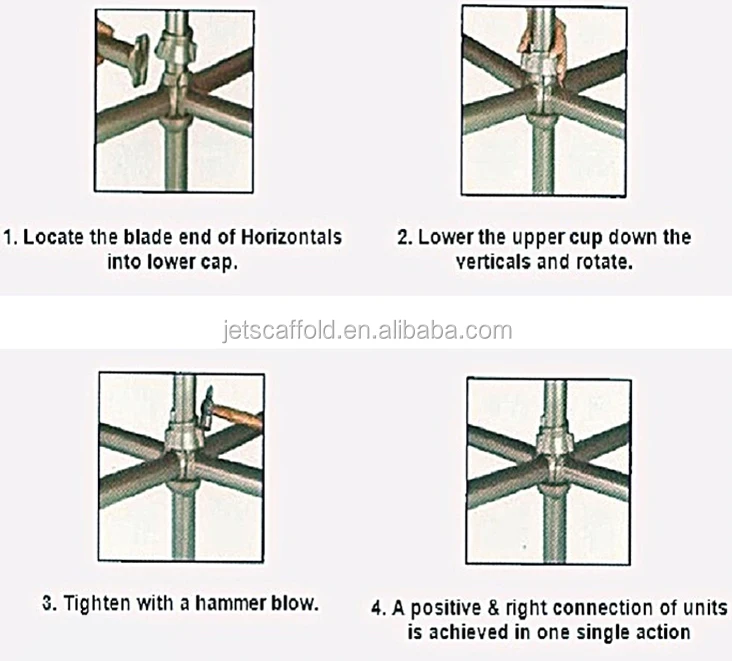 1. Locate the blade end of Horizontals into lower cap.

2. Lower the upper cup down the verticals and rotate.

jetscaffold.en.alibaba.com

3. Tighten with a hammer blow.

4. A positive & right connection of units is achieved in one single action