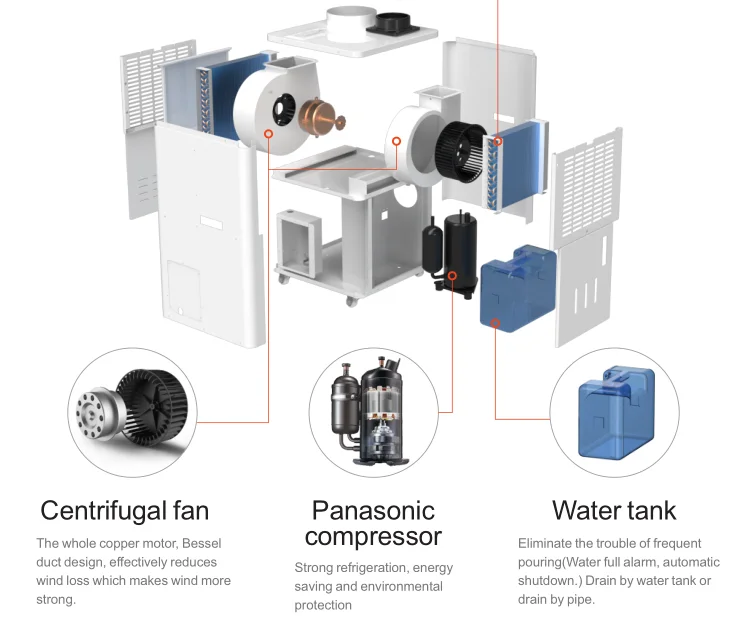 Centrifugal fan

The whole copper motor, Bessel duct design, effectively reduces wind loss which makes wind more strong.

Panasonic compressor

Strong refrigeration, energy saving and environmental protection

Water tank

Eliminate the trouble of frequent pouring(Water full alarm, automatic shutdown.) Drain by water tank or drain by pipe.