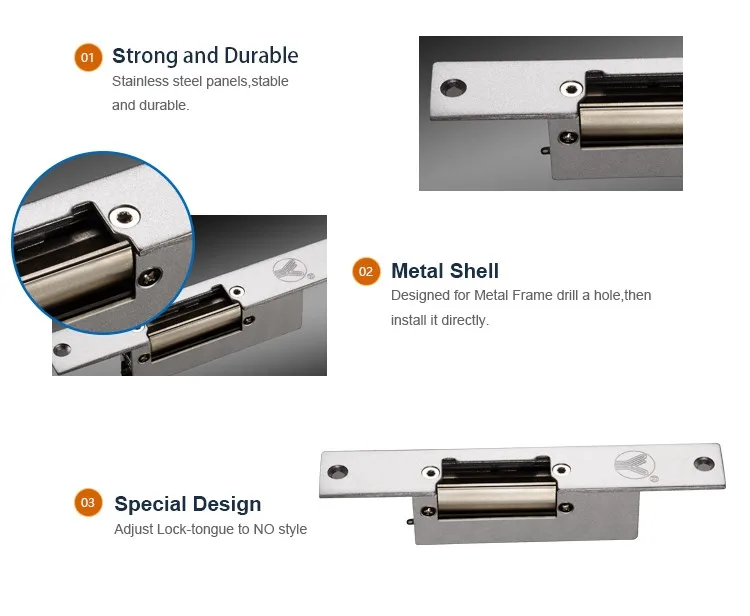 01 Strong and Durable
Stainless steel panels,stable and durable.

02 Metal Shell
Designed for Metal Frame drill a hole,then install it directly.

03 Special Design
Adjust Lock-tongue to NO style