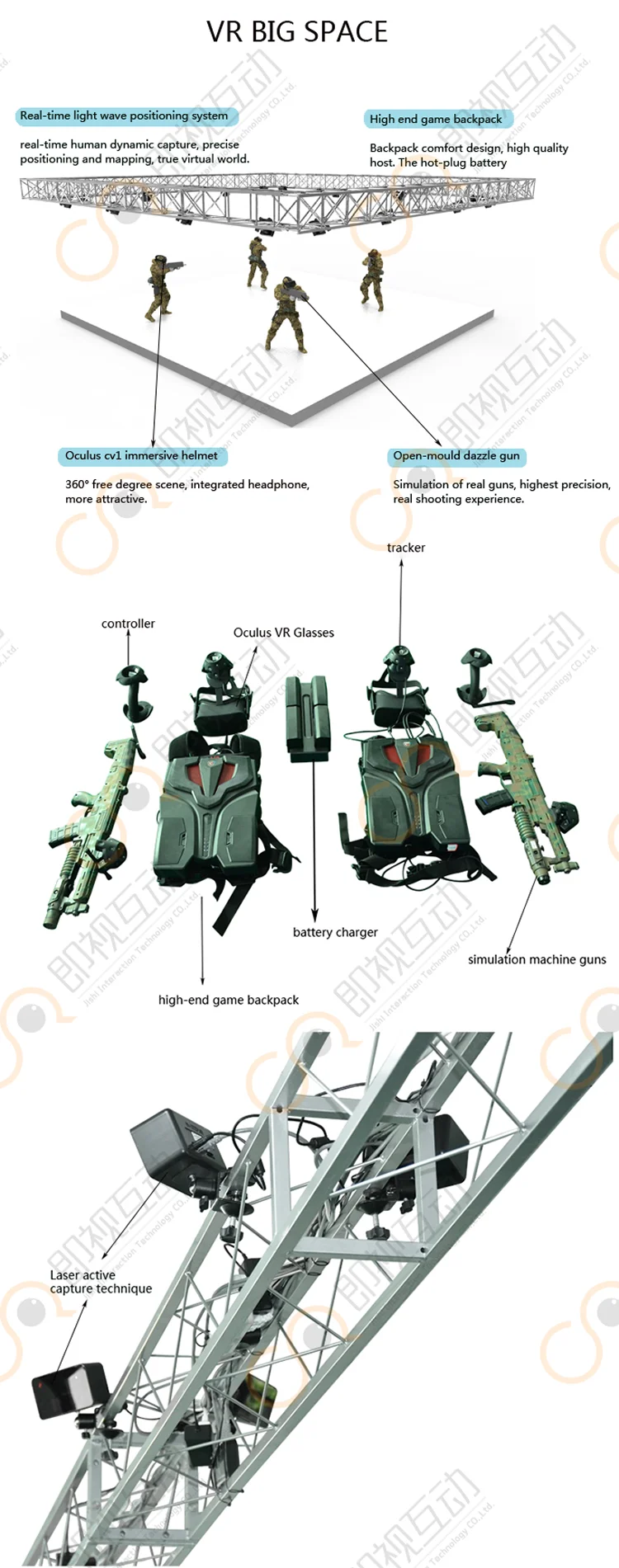 VR BIG SPACE

Real-time light wave positioning system

real-time human dynamic capture, precise positioning and mapping, true virtual world.

High end game backpack

Backpack comfort design, high quality host. The hot-plug battery

Oculus cv1 immersive helmet

360° free degree scene, integrated headphone, more attractive.

Open-mould dazzle gun

Simulation of real guns, highest precision, real shooting experience.

tracker

controller

Oculus VR Glasses

battery charger

simulation machine guns

high-end game backpack

Laser active capture technique

即视互动 Jishi Interaction Technology CO.,Ltd.