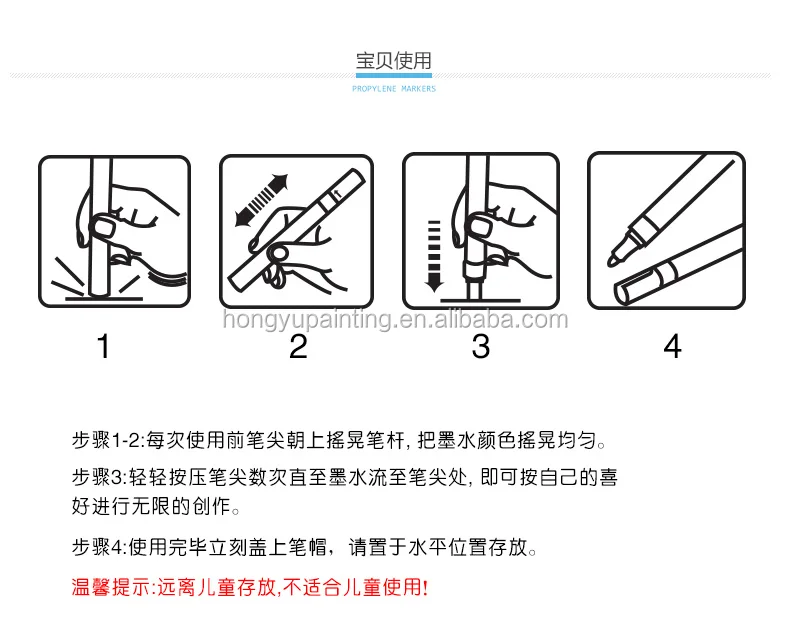 宝贝使用

PROPYLENE MARKERS

hongyupainting.en.alibaba.com

1

2

3

4

步骤1-2:每次使用前笔尖朝上摇晃笔杆, 把墨水颜色摇晃均匀。

步骤3:轻轻按压笔尖数次直至墨水流至笔尖处, 即可按自己的喜好进行无限的创作。

步骤4:使用完毕立刻盖上笔帽，请置于水平位置存放。

温馨提示:远离儿童存放,不适合儿童使用!