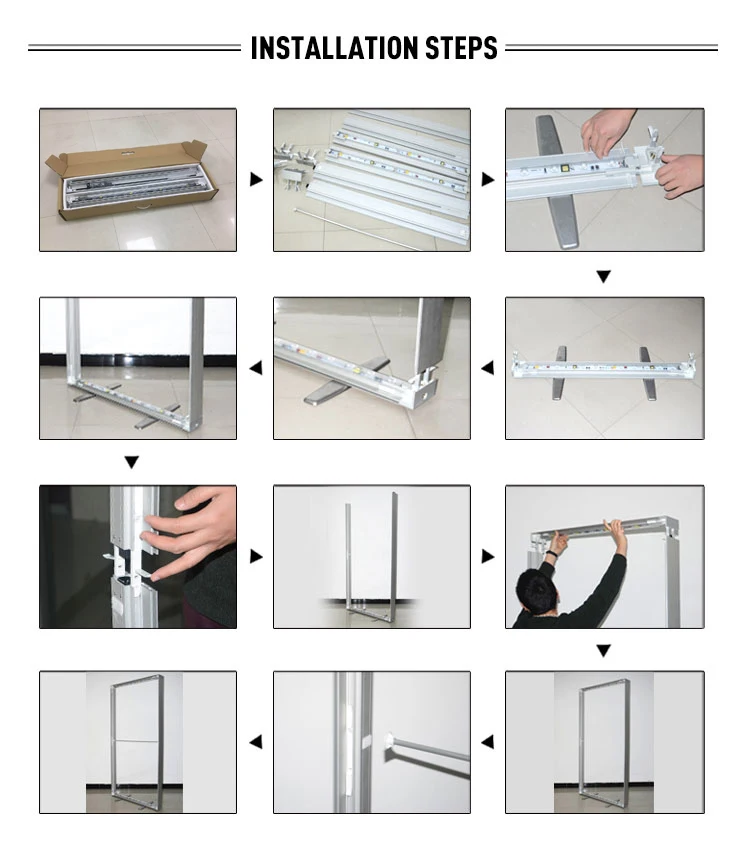 INSTALLATION STEPS