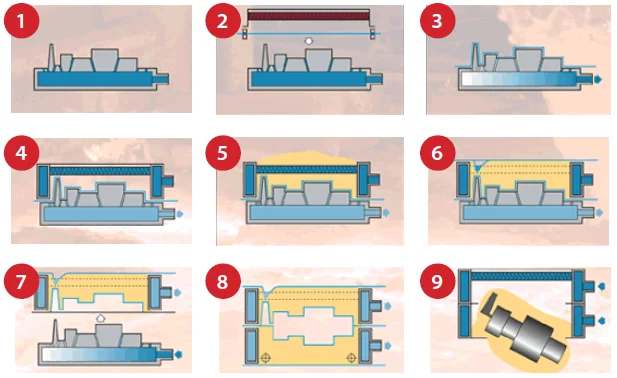 1
2
3
4
5
6
7
8
9