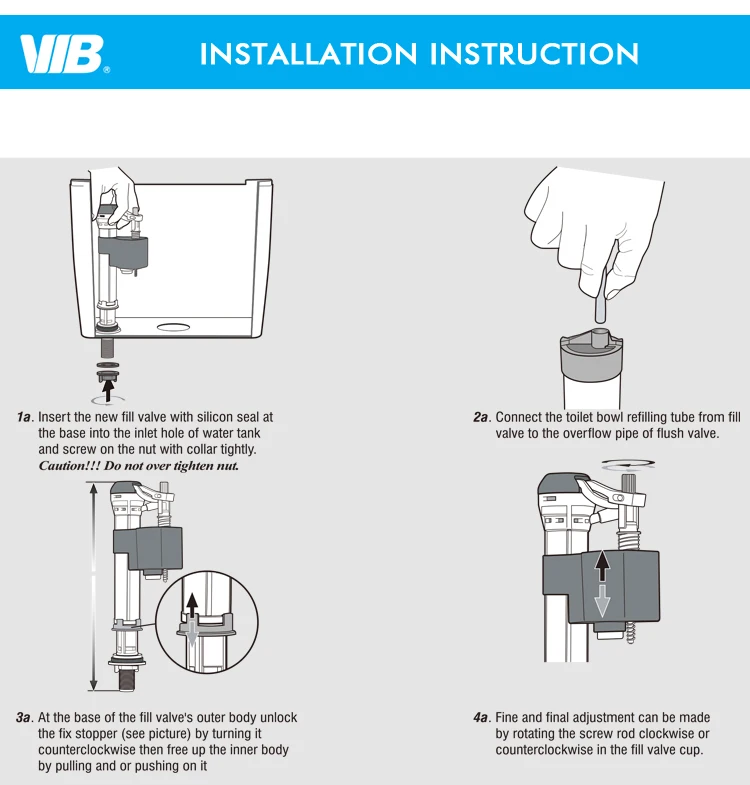 VIB®

INSTALLATION INSTRUCTION

1a. Insert the new fill valve with silicon seal at the base into the inlet hole of water tank and screw on the nut with collar tightly.
Caution!!! Do not over tighten nut.

2a. Connect the toilet bowl refilling tube from fill valve to the overflow pipe of flush valve.

3a. At the base of the fill valve's outer body unlock the fix stopper (see picture) by turning it counterclockwise then free up the inner body by pulling and or pushing on it

4a. Fine and final adjustment can be made by rotating the screw rod clockwise or counterclockwise in the fill valve cup.