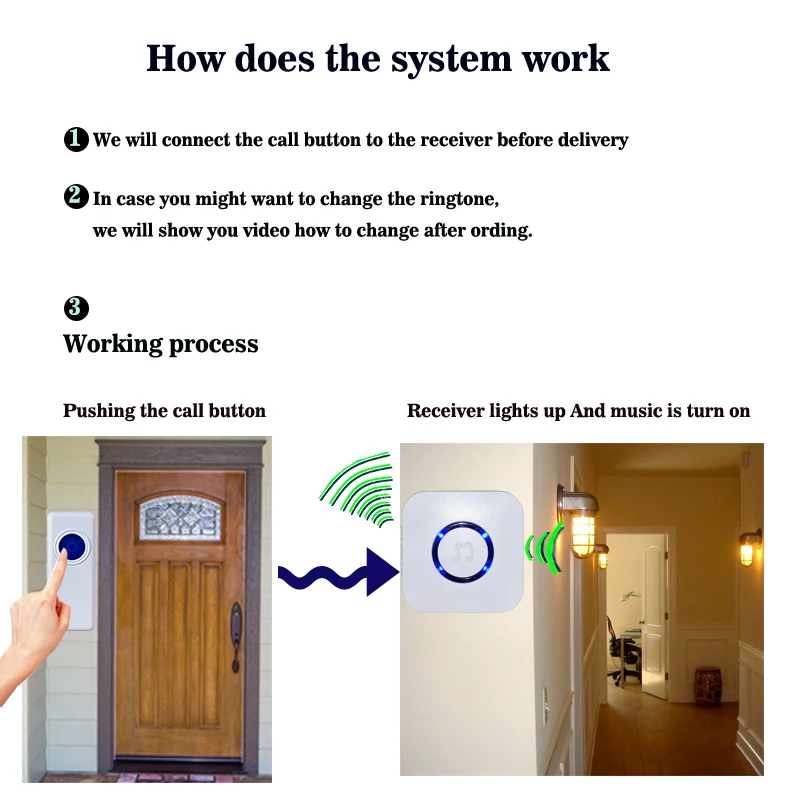 How does the system work

❶ We will connect the call button to the receiver before delivery

❷ In case you might want to change the ringtone, we will show you video how to change after ording.

❸
Working process

Pushing the call button

Receiver lights up And music is turn on