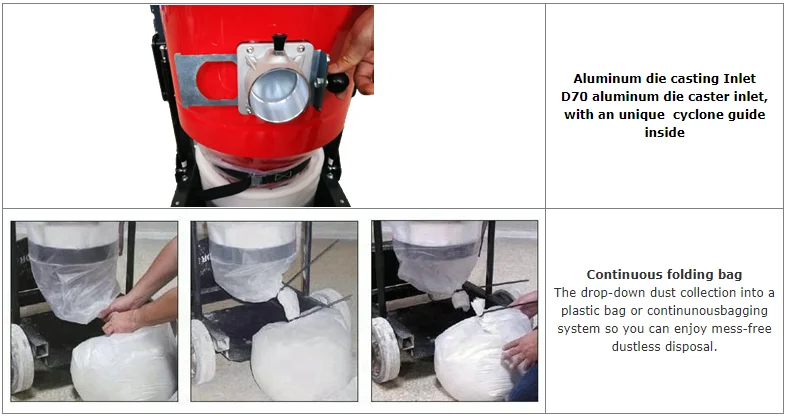 Aluminum die casting Inlet
D70 aluminum die caster inlet, with an unique cyclone guide inside

Continuous folding bag
The drop-down dust collection into a plastic bag or continunousbagging system so you can enjoy mess-free dustless disposal.