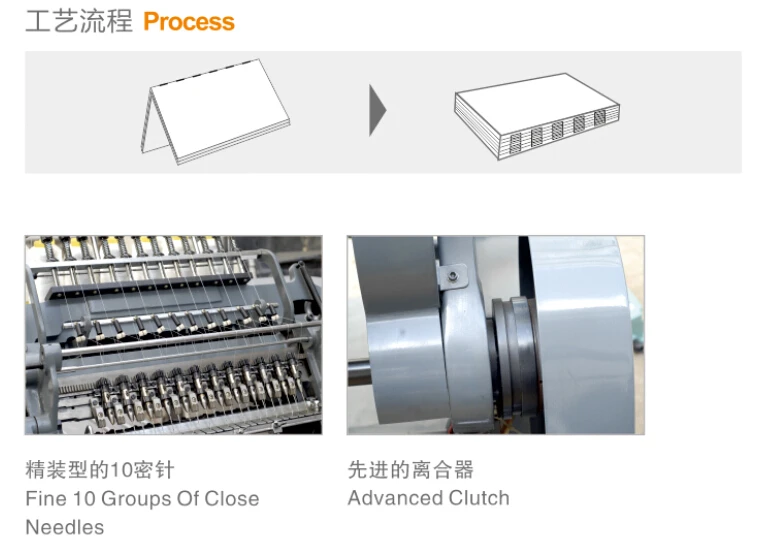 工艺流程 Process

精装型的10密针
Fine 10 Groups Of Close Needles

先进的离合器
Advanced Clutch