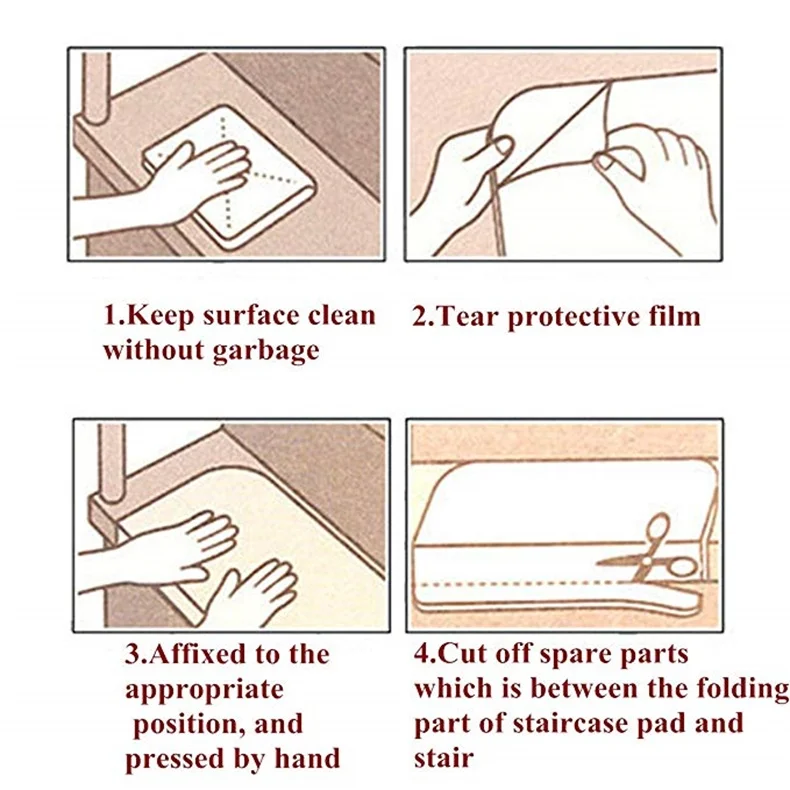 1.Keep surface clean without garbage

2.Tear protective film

3.Affixed to the appropriate position, and pressed by hand

4.Cut off spare parts which is between the folding part of staircase pad and stair