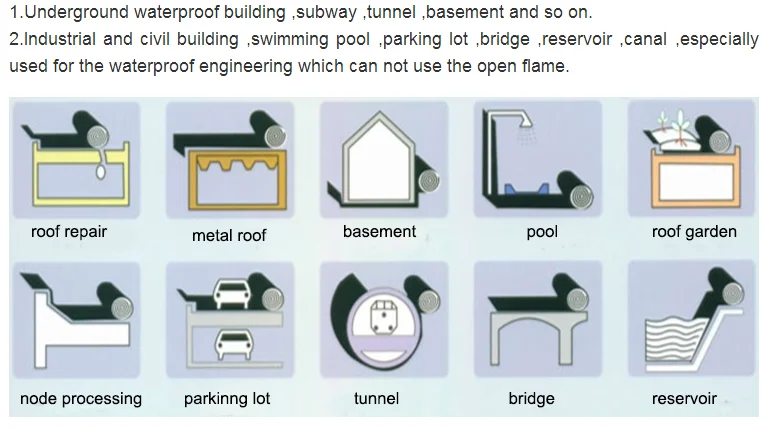 1.Underground waterproof building ,subway ,tunnel ,basement and so on.
2.Industrial and civil building ,swimming pool ,parking lot ,bridge ,reservoir ,canal ,especially used for the waterproof engineering which can not use the open flame.

roof repair

metal roof

basement

pool

roof garden

node processing

parkinng lot

tunnel

bridge

reservoir