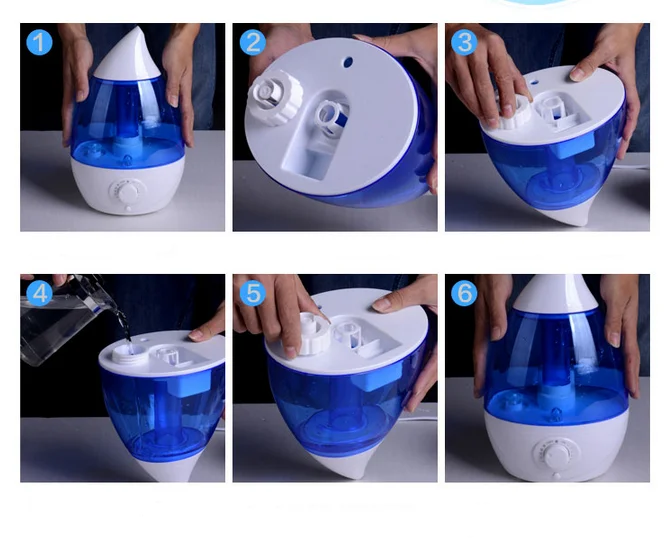 1

2

3

4

5

6