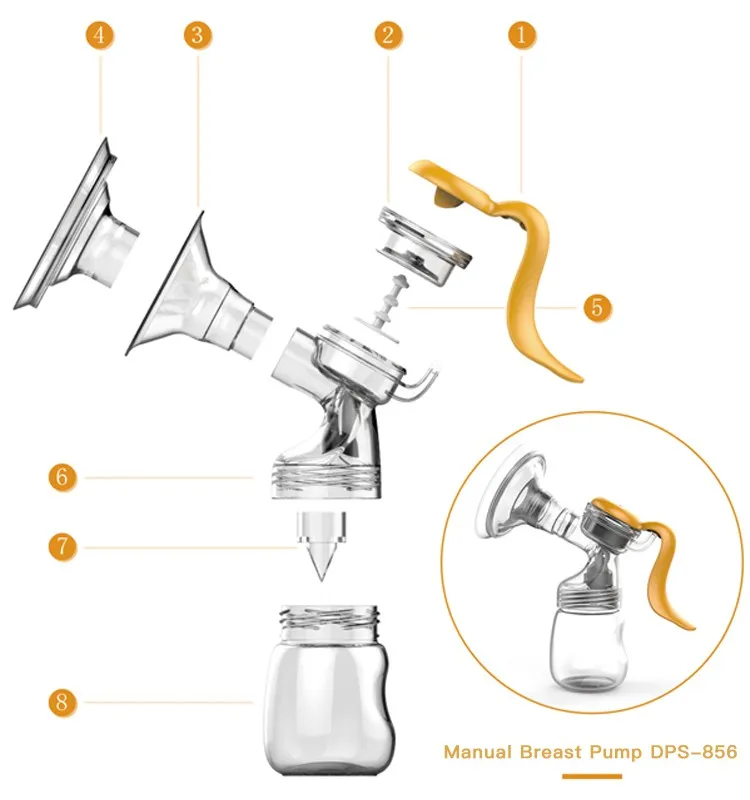 4
3
2
1
5
6
7
8
Manual Breast Pump DPS-856