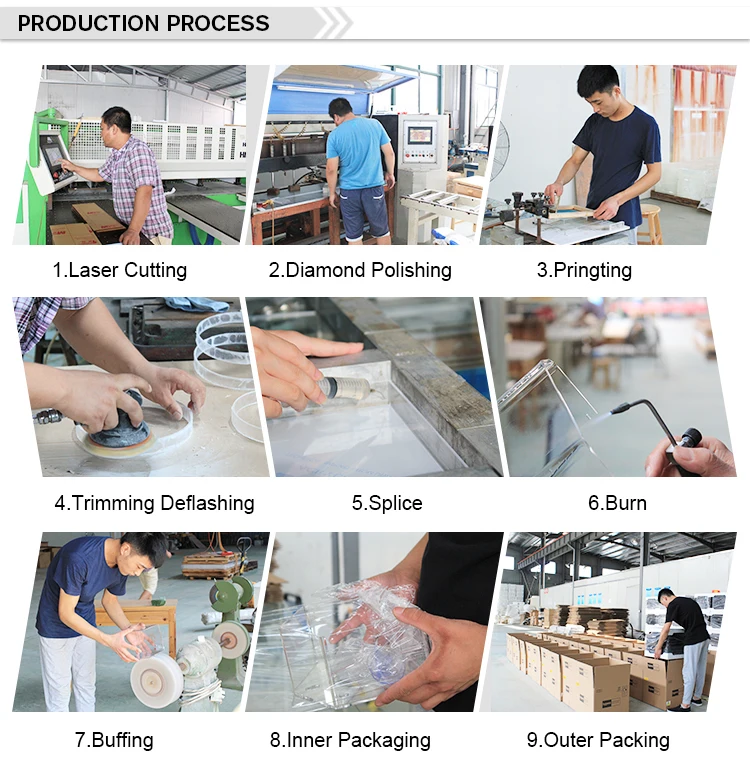 PRODUCTION PROCESS

1.Laser Cutting

2.Diamond Polishing

3.Pringting

4.Trimming Deflashing

5.Splice

6.Burn

7.Buffing

8.Inner Packaging

9.Outer Packing