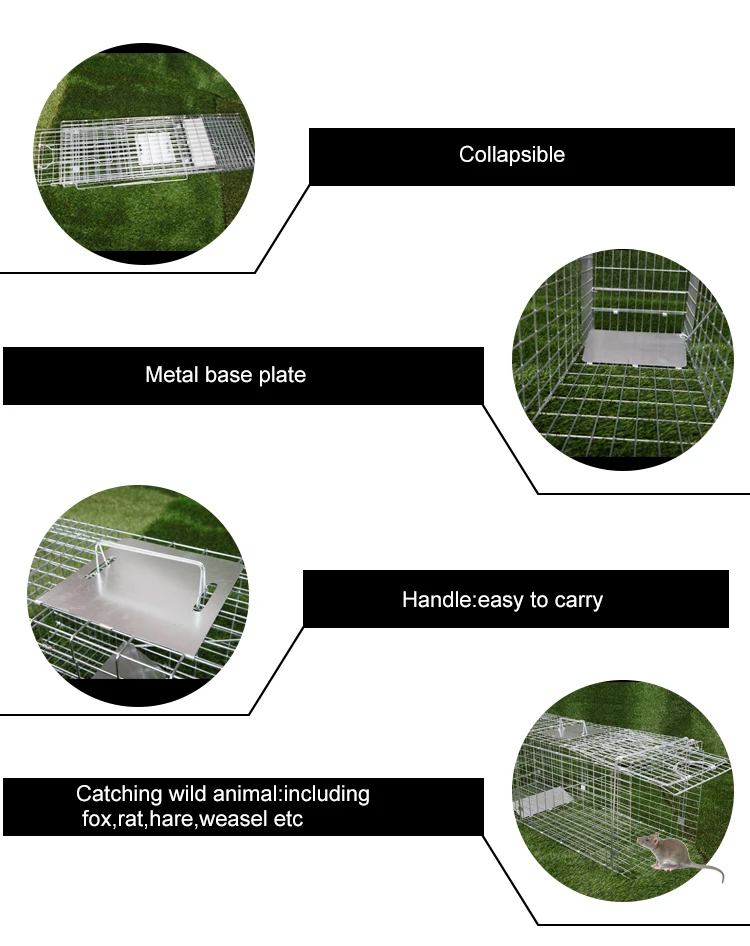 Collapsible

Metal base plate

Handle:easy to carry

Catching wild animal:including fox,rat,hare,weasel etc