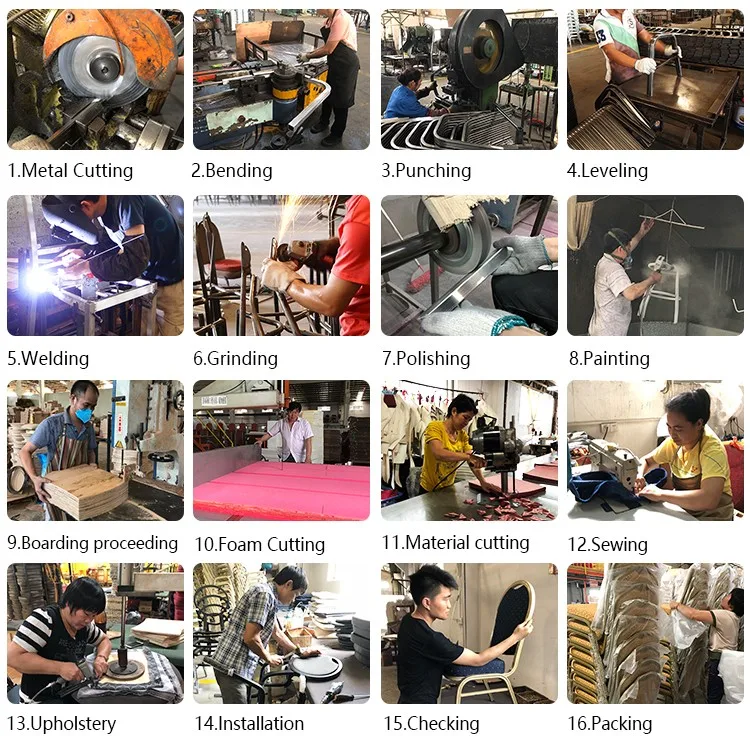 1.Metal Cutting
2.Bending
3.Punching
4.Leveling

5.Welding
6.Grinding
7.Polishing
8.Painting

9.Boarding proceeding
10.Foam Cutting
11.Material cutting
12.Sewing

13.Upholstery
14.Installation
15.Checking
16.Packing