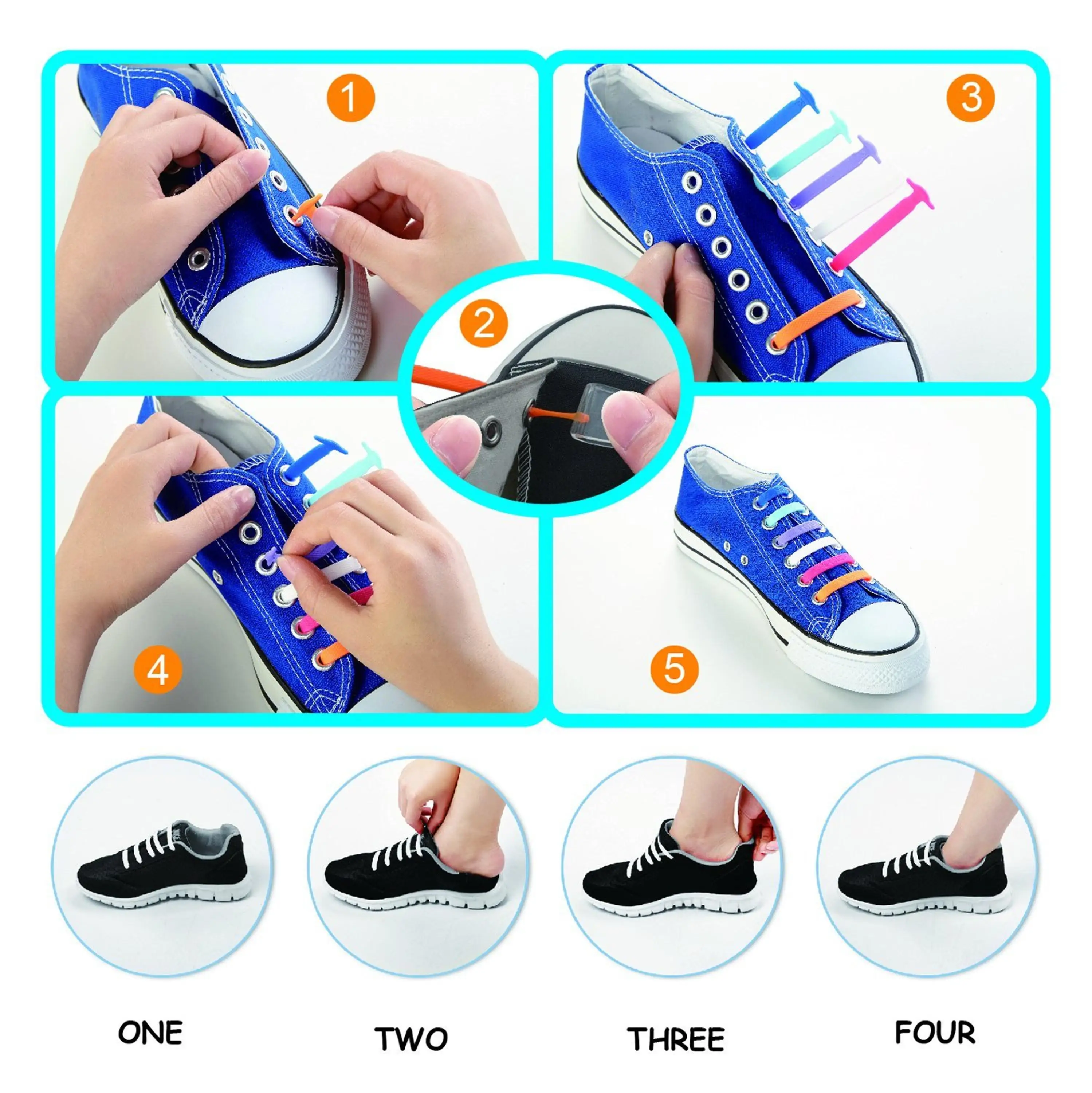 1

3

2

4

5

ONE

TWO

THREE

FOUR