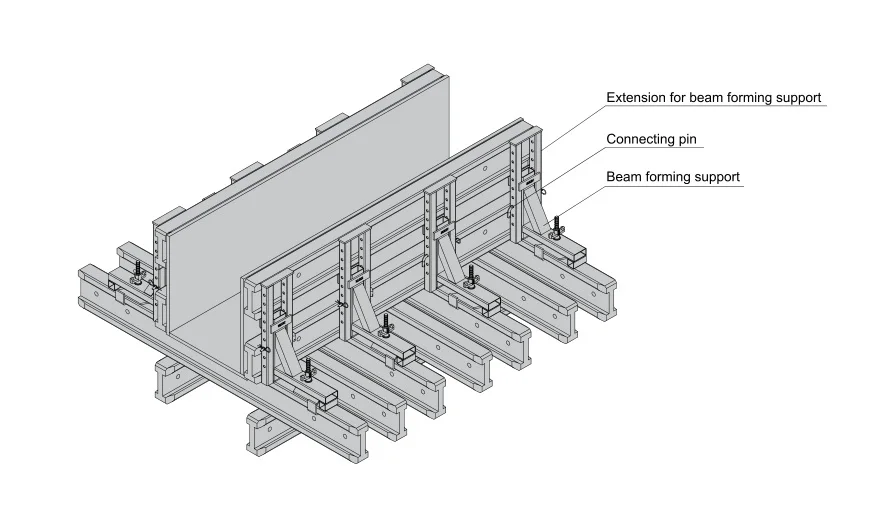 Extension for beam forming support

Connecting pin

Beam forming support