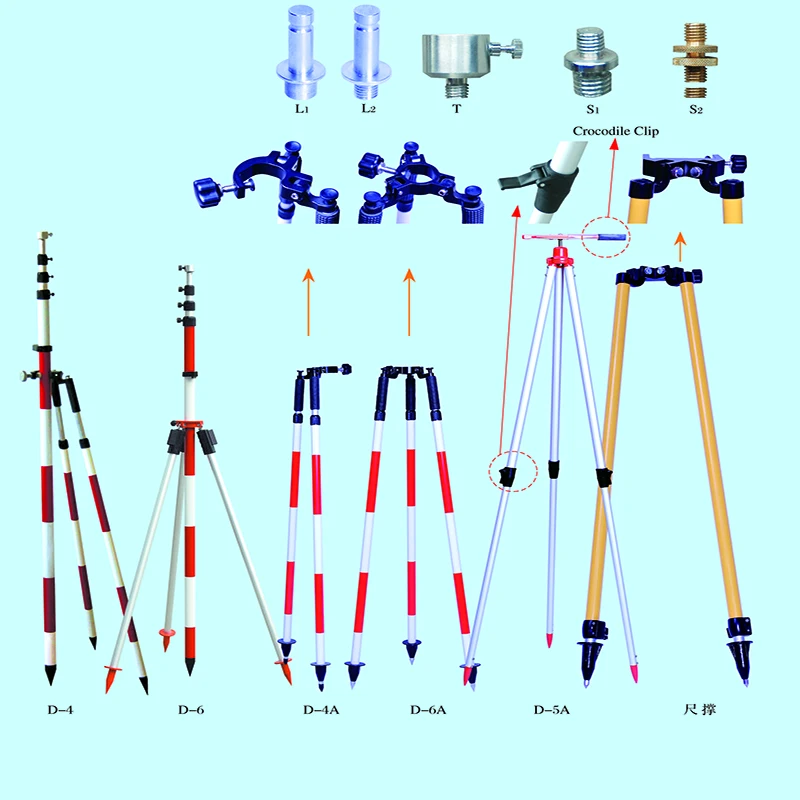 L1 L2 T S1 S2

Crocodile Clip

D-4 D-6 D-4A D-6A D-5A 尺撑