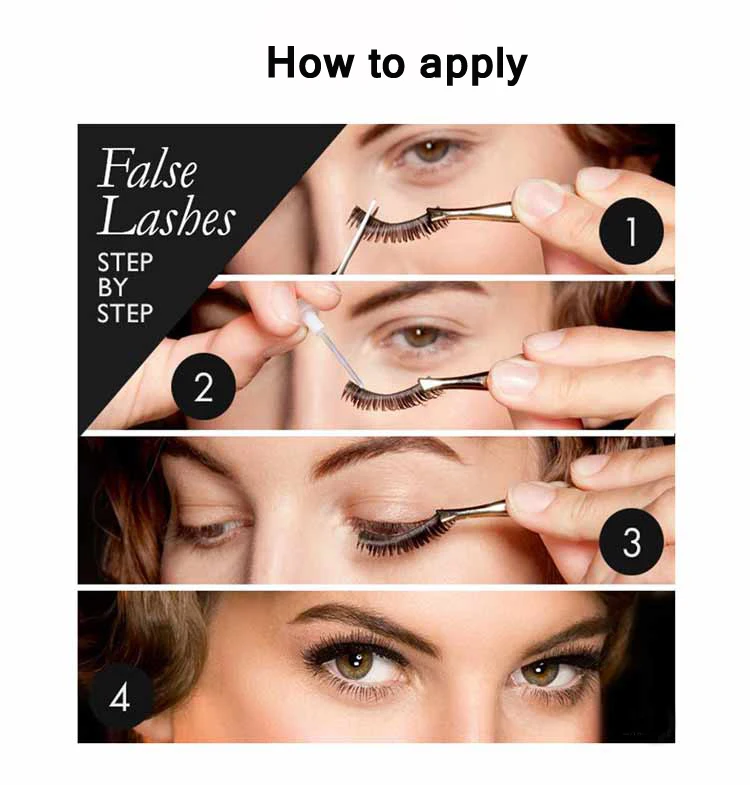 How to apply

False Lashes
STEP BY STEP

1

2

3

4