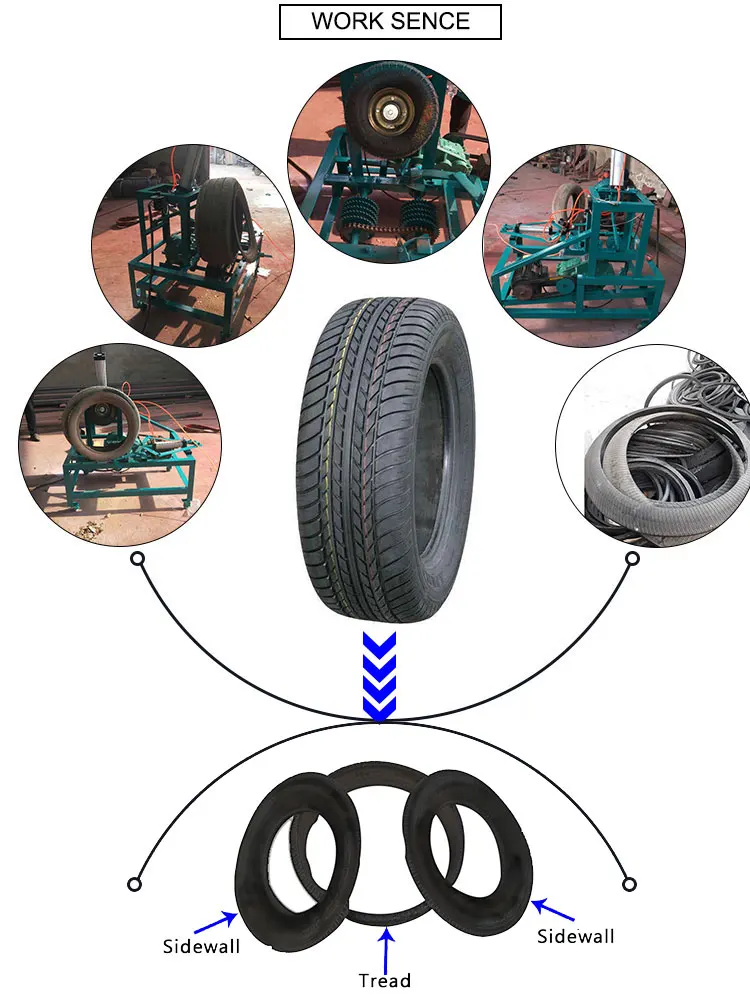 WORK SENCE

Sidewall

Tread

Sidewall