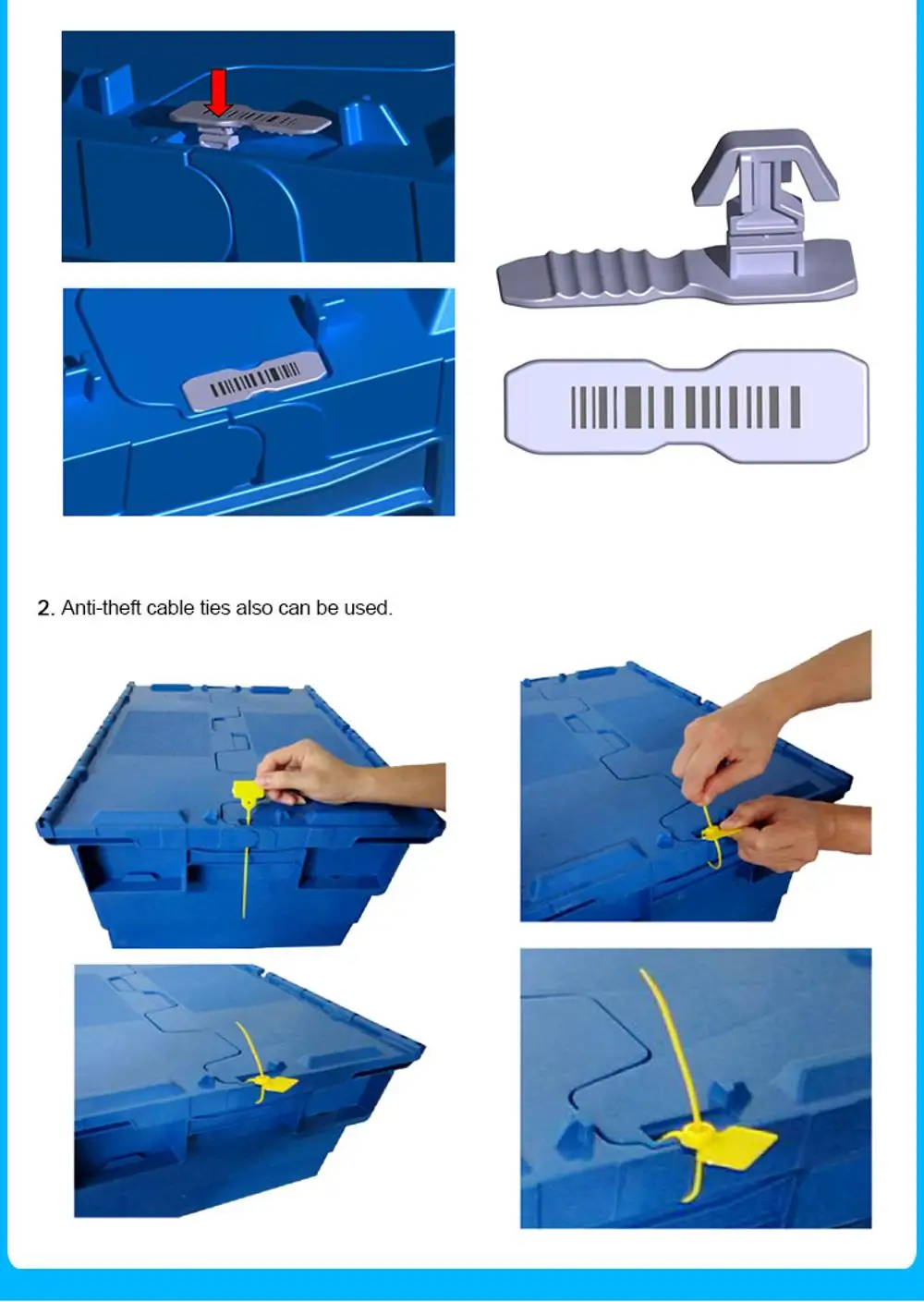 2. Anti-theft cable ties also can be used.