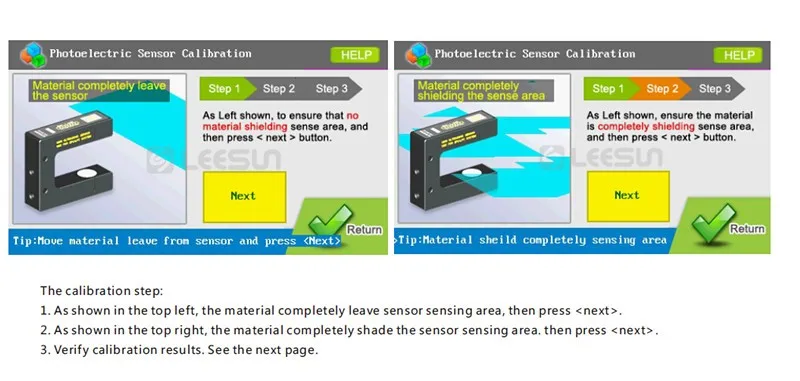 Photoelectric Sensor Calibration

HELP

Material completely leave the sensor

Step 1 Step 2 Step 3

As Left shown, to ensure that no material shielding sense area, and then press < next > button.

LEESUN

Next

Return

Tip:Move material leave from sensor and press <Next>

Photoelectric Sensor Calibration

HELP

Material completely shielding the sense area

Step 1 Step 2 Step 3

As Left shown, ensure the material is completely shielding sense area, and then press < next > button.

LEESUN

Next

Return

Tip:Material sheild completely sensing area

The calibration step:
1. As shown in the top left, the material completely leave sensor sensing area, then press <next>.
2. As shown in the top right, the material completely shade the sensor sensing area. then press <next>.
3. Verify calibration results. See the next page.