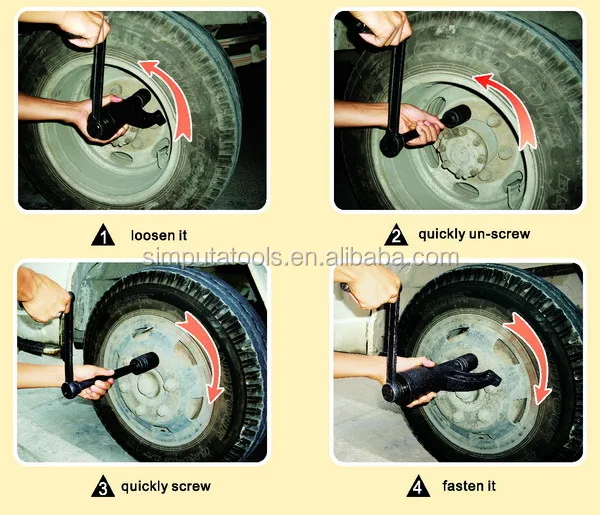 1 loosen it

2 quickly un-screw

simputatools.en.alibaba.com

3 quickly screw

4 fasten it