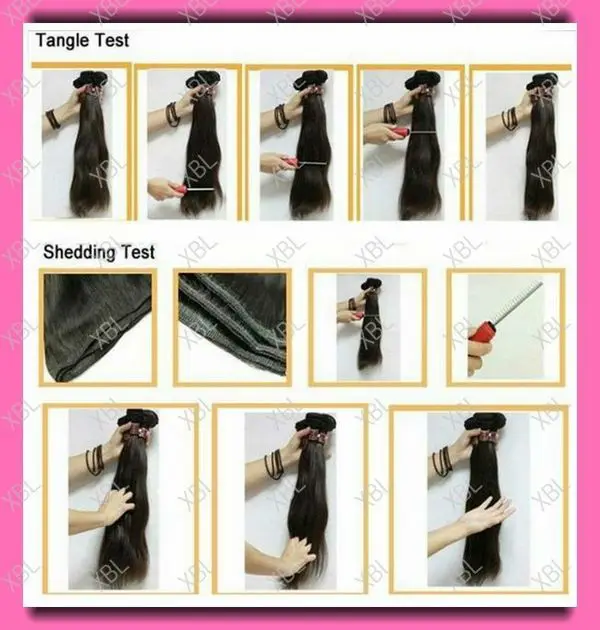 Tangle Test

Shedding Test

XBL