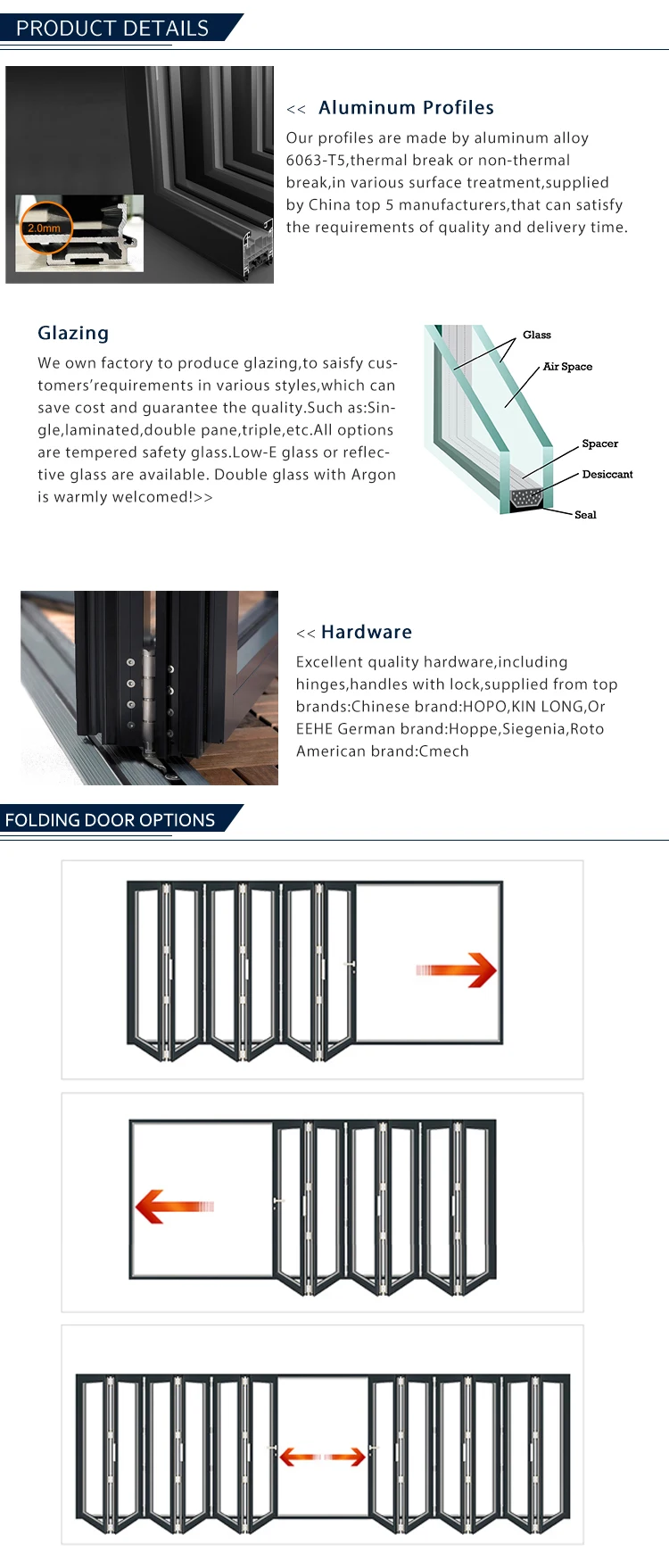 PRODUCT DETAILS

2.0mm

<< Aluminum Profiles

Our profiles are made by aluminum alloy 6063-T5,thermal break or non-thermal break,in various surface treatment,supplied by China top 5 manufacturers,that can satisfy the requirements of quality and delivery time.

Glazing

We own factory to produce glazing,to saisfy customers'requirements in various styles,which can save cost and guarantee the quality.Such as:Single,laminated,double pane,triple,etc.All options are tempered safety glass.Low-E glass or reflective glass are available. Double glass with Argon is warmly welcomed!>>

Glass
Air Space
Spacer
Desiccant
Seal

<< Hardware

Excellent quality hardware,including hinges,handles with lock,supplied from top brands:Chinese brand:HOPO,KIN LONG,Or EEHE German brand:Hoppe,Siegenia,Roto American brand:Cmech

FOLDING DOOR OPTIONS